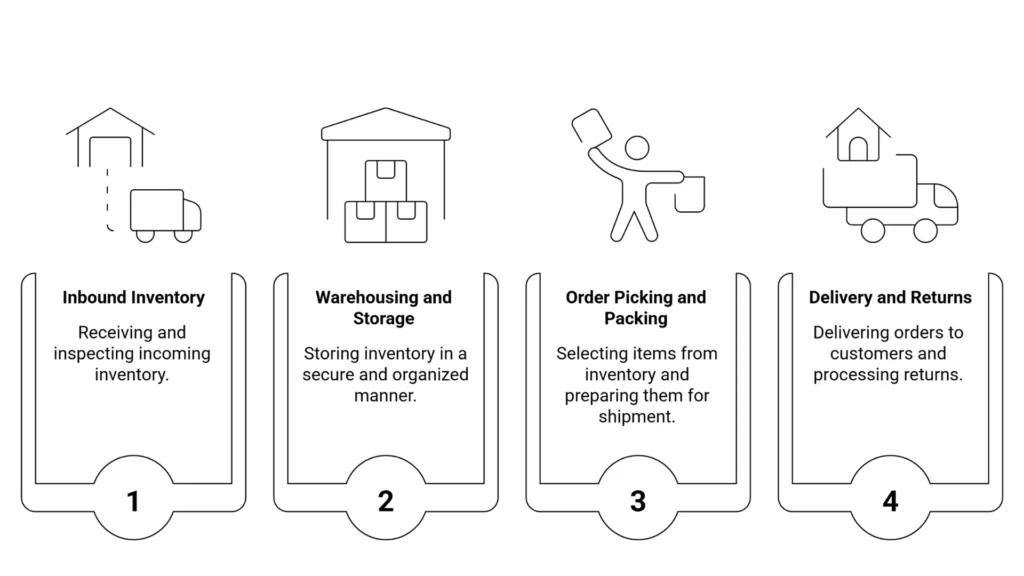 Inbound Inventory

Receiving and inspecting incoming inventory.

1

Warehousing and Storage

Storing inventory in a secure and organized manner.

2

Order Picking and Packing

Selecting items from inventory and preparing them for shipment.

3

Delivery and Returns

Delivering orders to customers and processing returns.

4